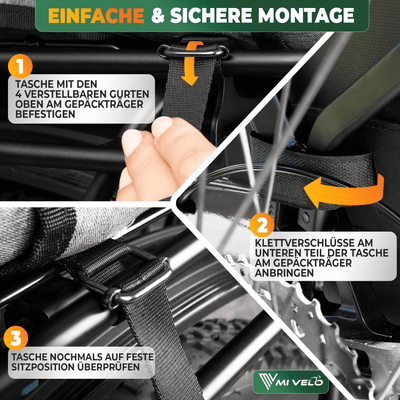 EINFACHE & SICHERE MONTAGE

1

TASCHE MIT DEN 4 VERSTELLBAREN GURTEN OBEN AM GEPÄCKTRÄGER BEFESTIGEN

2

KLETTVERSCHLÜSSE AM UNTEREN TEIL DER TASCHE AM GEPÄCKTRÄGER ANBRINGEN

3

TASCHE NOCHMALS AUF FESTE SITZPOSITION ÜBERPRÜFEN

MI VELO